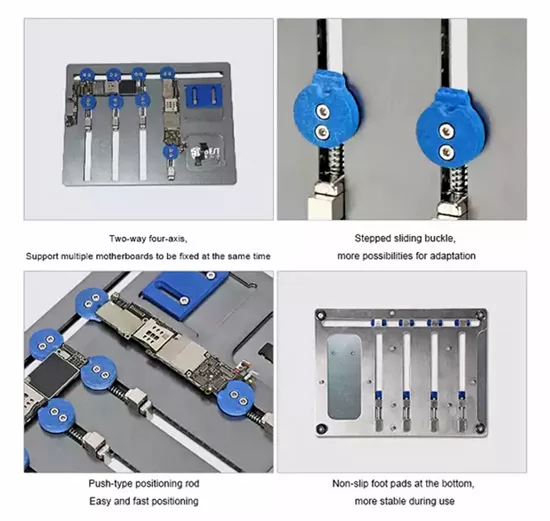 Two-way four-axis,
Support multiple motherboards to be fixed at the same time

Stepped sliding buckle,
more possibilities for adaptation

Push-type positioning rod
Easy and fast positioning

Non-slip foot pads at the bottom,
more stable during use