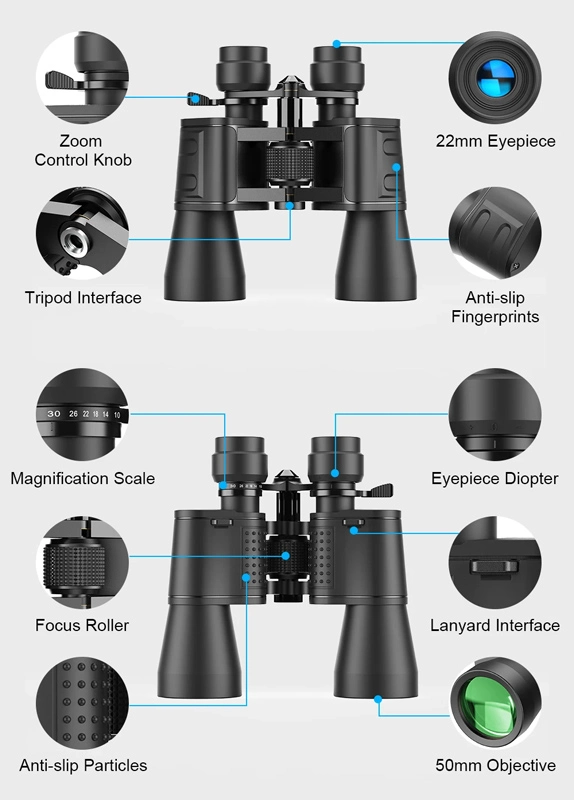 Zoom
Control Knob

22mm Eyepiece

Tripod Interface

Anti-slip
Fingerprints

30 26 22 18 14 10

Magnification Scale

Eyepiece Diopter

Focus Roller

Lanyard Interface

Anti-slip Particles

50mm Objective